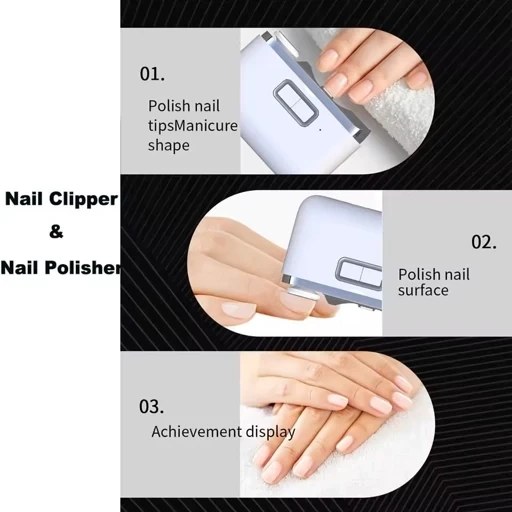 Nail Clipper
&
Nail Polisher

01.
Polish nail tipsManicure shape

02.
Polish nail surface

03.
Achievement display